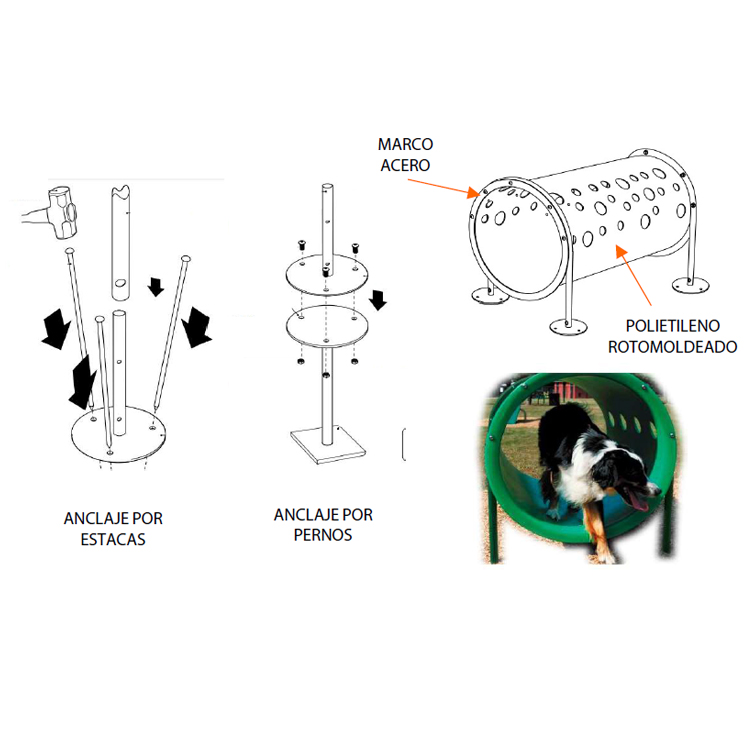 MARCO
ACERO

POLIETILENO
ROTOMOLDEADO

ANCLAJE POR
ESTACAS

ANCLAJE POR
PERNOS